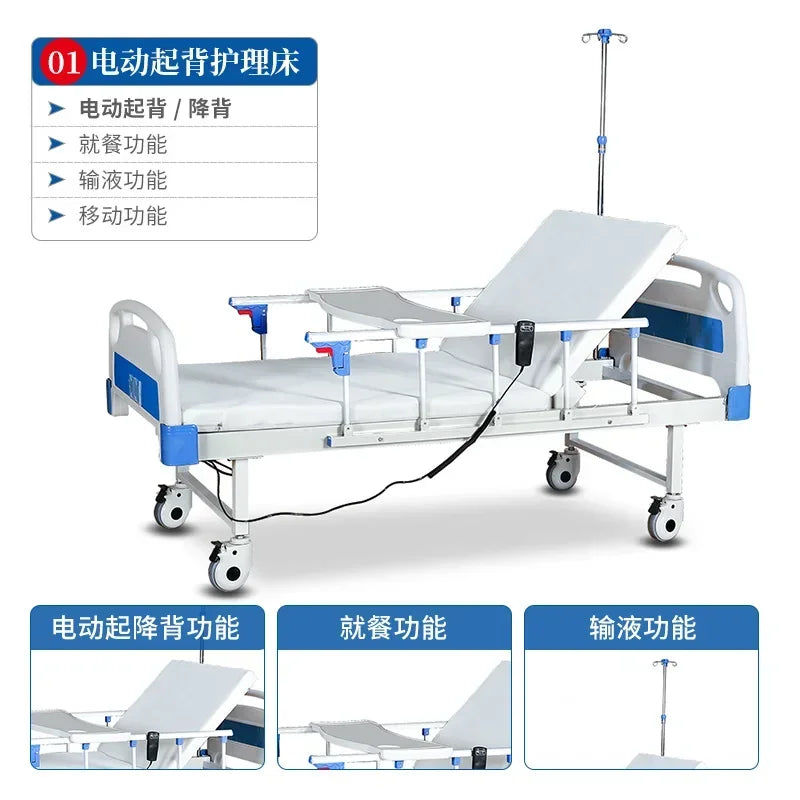 01 电动起背护理床

➤ 电动起背 / 降背
➤ 就餐功能
➤ 输液功能
➤ 移动功能

电动起降背功能

就餐功能

输液功能