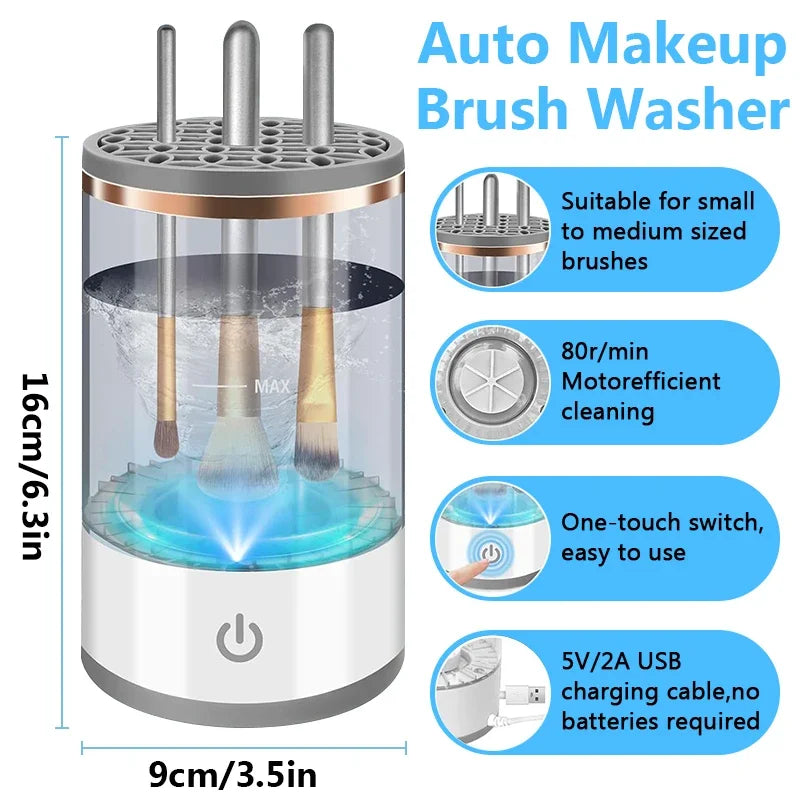 Auto Makeup Brush Washer

16cm/6.3in

MAX

9cm/3.5in

Suitable for small to medium sized brushes

80r/min Motorefficient cleaning

One-touch switch, easy to use

5V/2A USB charging cable,no batteries required