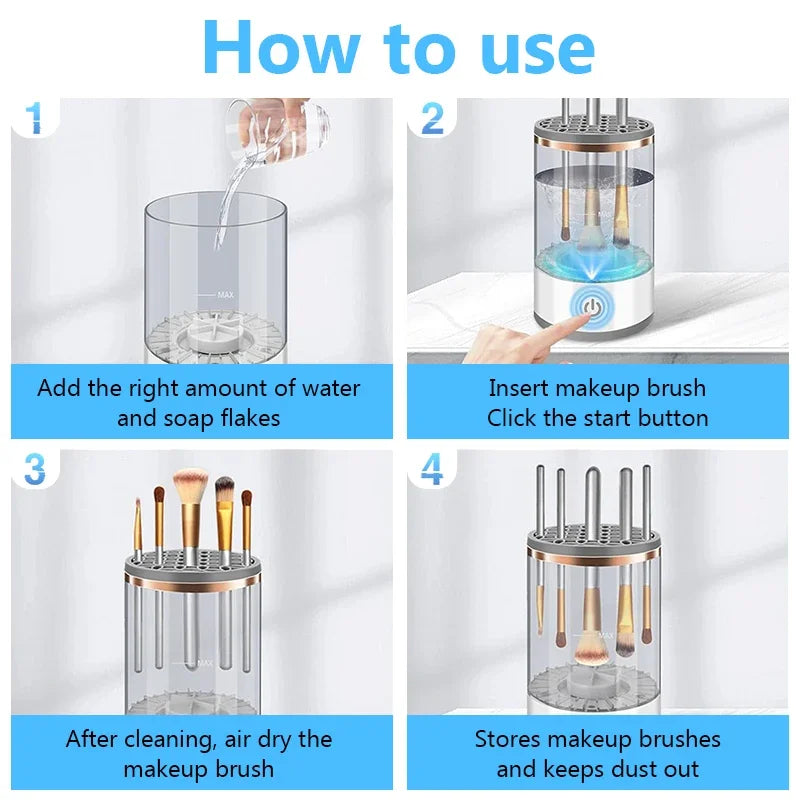 How to use

1

MAX

Add the right amount of water and soap flakes

2

MAX

Insert makeup brush
Click the start button

3

MAX

After cleaning, air dry the makeup brush

4

MAX

Stores makeup brushes and keeps dust out