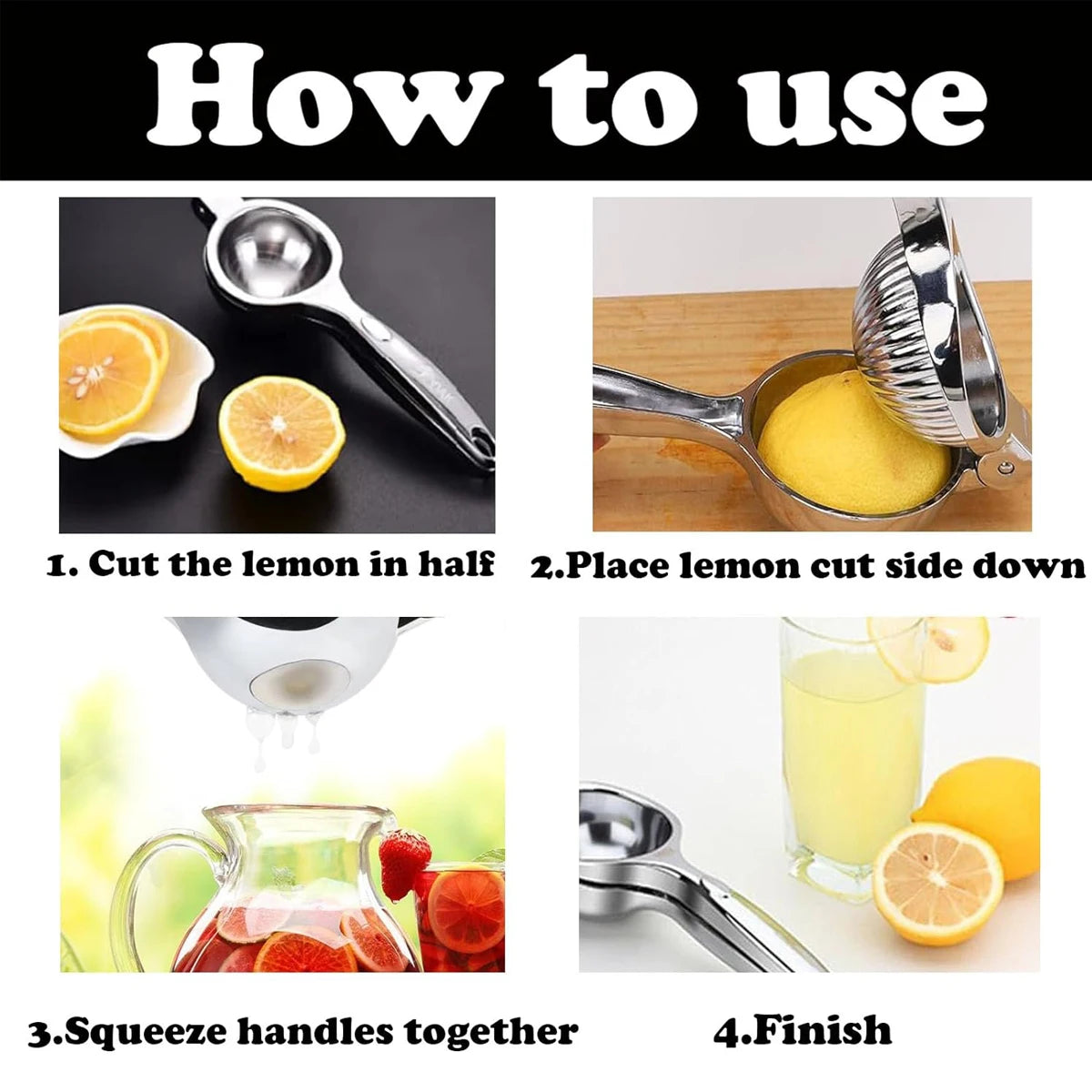 How to use

1. Cut the lemon in half

2.Place lemon cut side down

3.Squeeze handles together

4.Finish