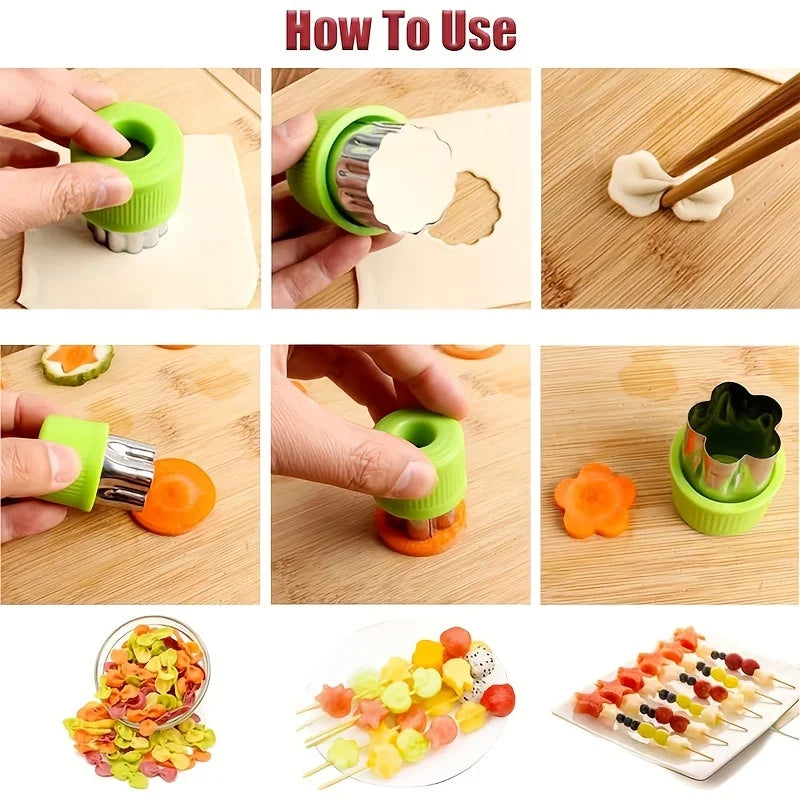 How To Use