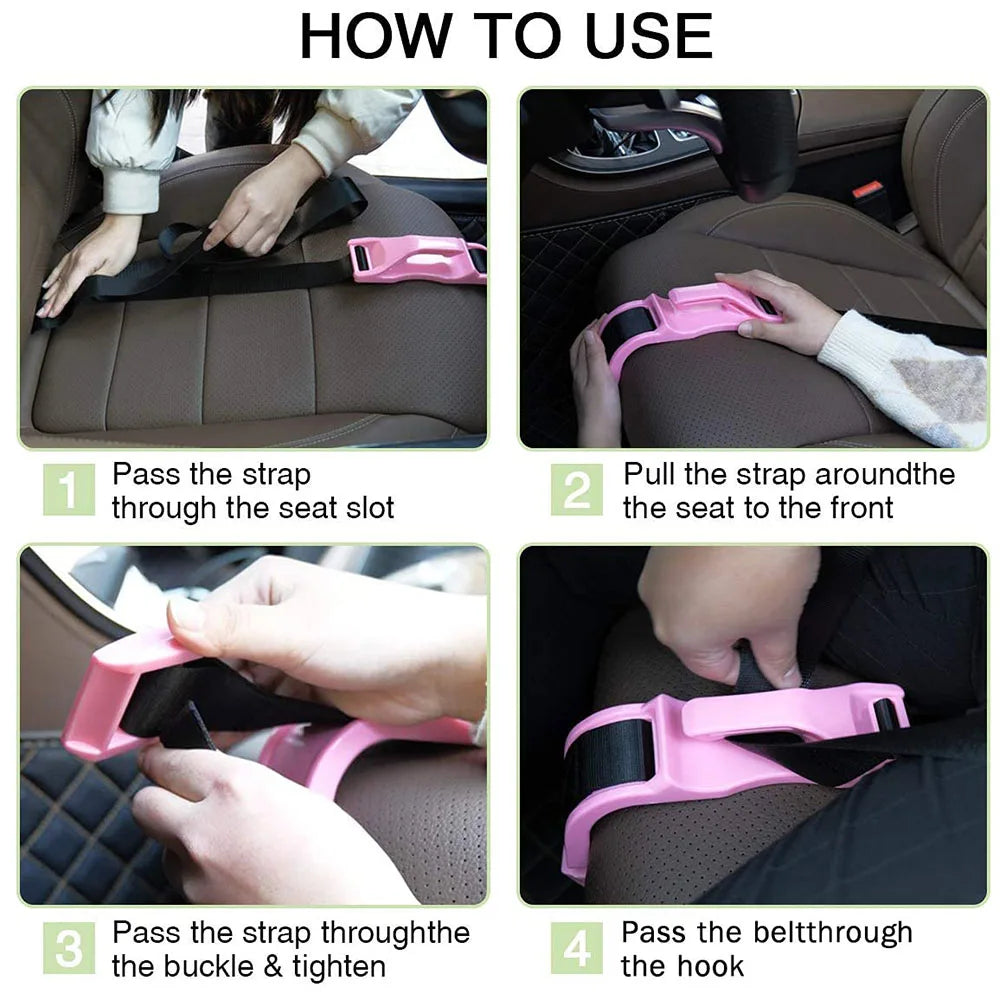 HOW TO USE

1 Pass the strap through the seat slot

2 Pull the strap aroundthe the seat to the front

3 Pass the strap throughthe the buckle & tighten

4 Pass the beltthrough the hook